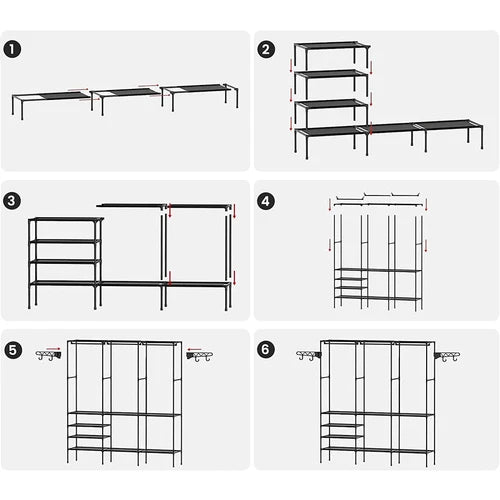 1

2

3

4

5

6